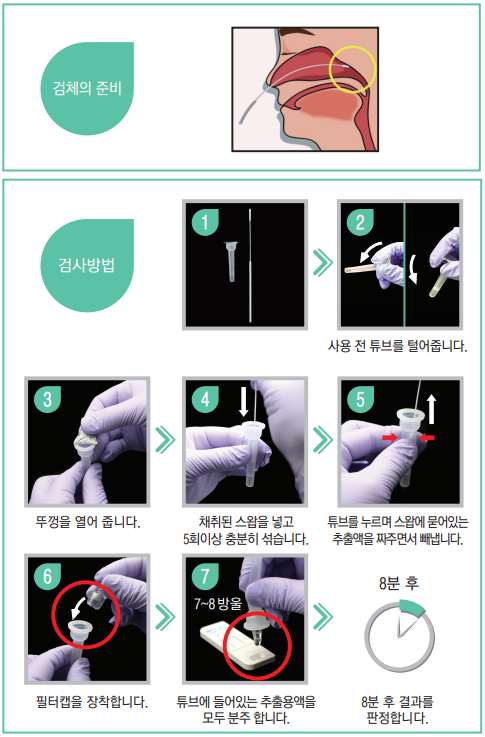 검체의 준비

검사방법

1

2

사용 전 튜브를 털어줍니다.

3

뚜껑을 열어 줍니다.

4

채취된 스왑을 넣고 5회이상 충분히 섞습니다.

5

튜브를 누르며 스왑에 묻어있는 추출액을 짜주면서 빼냅니다.

6

필터캡을 장착합니다.

7

7~8 방울

튜브에 들어있는 추출용액을 모두 분주 합니다.

8분 후

8분 후 결과를 판정합니다.