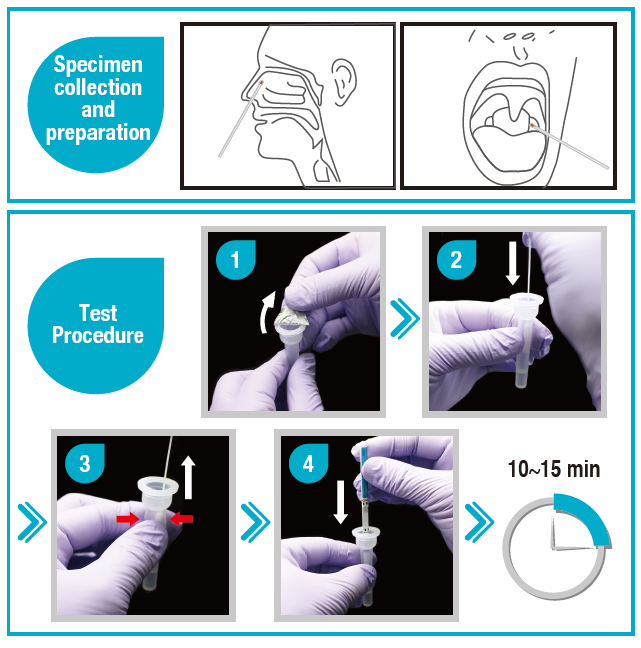 Specimen collection and preparation

Test Procedure

1

2

3

4

10~15 min