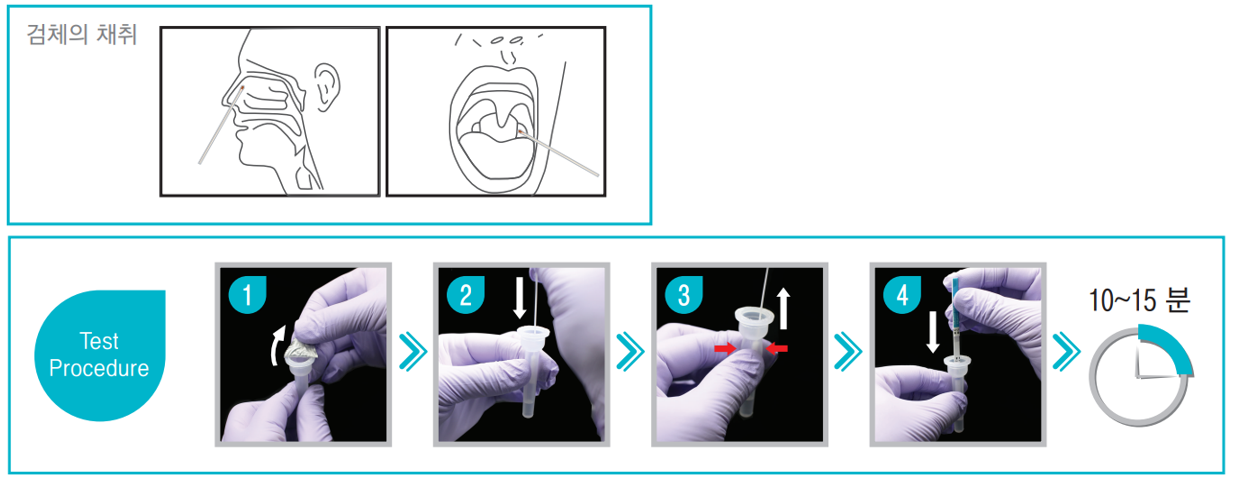 검체의 채취

Test Procedure

1

2

3

4

10~15 분